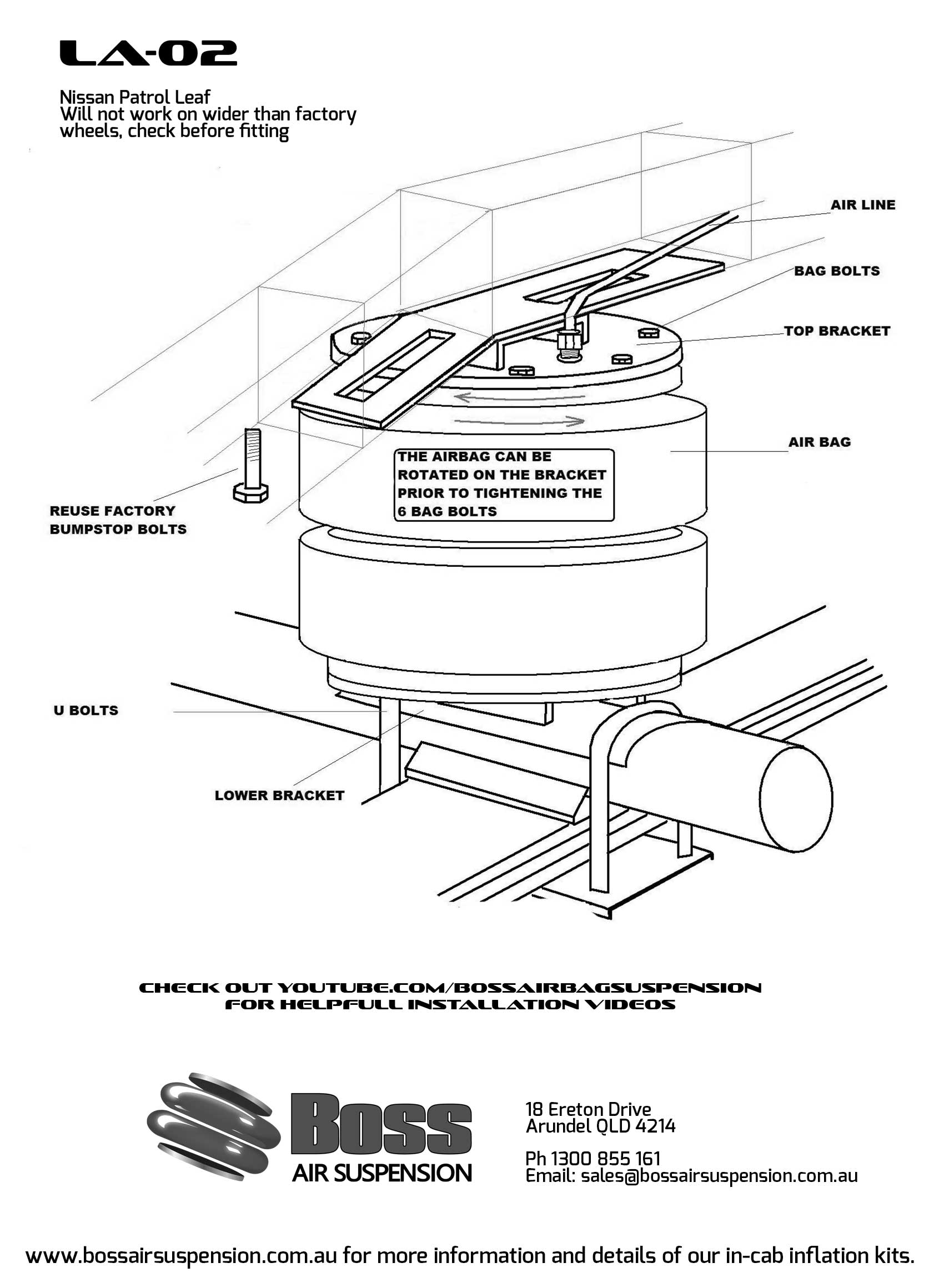 LA-02

Nissan Patrol Leaf
Will not work on wider than factory wheels, check before fitting

AIR LINE

BAG BOLTS

TOP BRACKET

AIR BAG

THE AIRBAG CAN BE ROTATED ON THE BRACKET PRIOR TO TIGHTENING THE 6 BAG BOLTS

REUSE FACTORY BUMPSTOP BOLTS

U BOLTS

LOWER BRACKET

CHECK OUT YOUTUBE.COM/BOSSAIRBAGSUSPENSION
FOR HELPFULL INSTALLATION VIDEOS

Boss
AIR SUSPENSION

18 Ereton Drive
Arundel QLD 4214

Ph 1300 855 161
Email: sales@bossairsuspension.com.au

www.bossairsuspension.com.au for more information and details of our in-cab inflation kits.