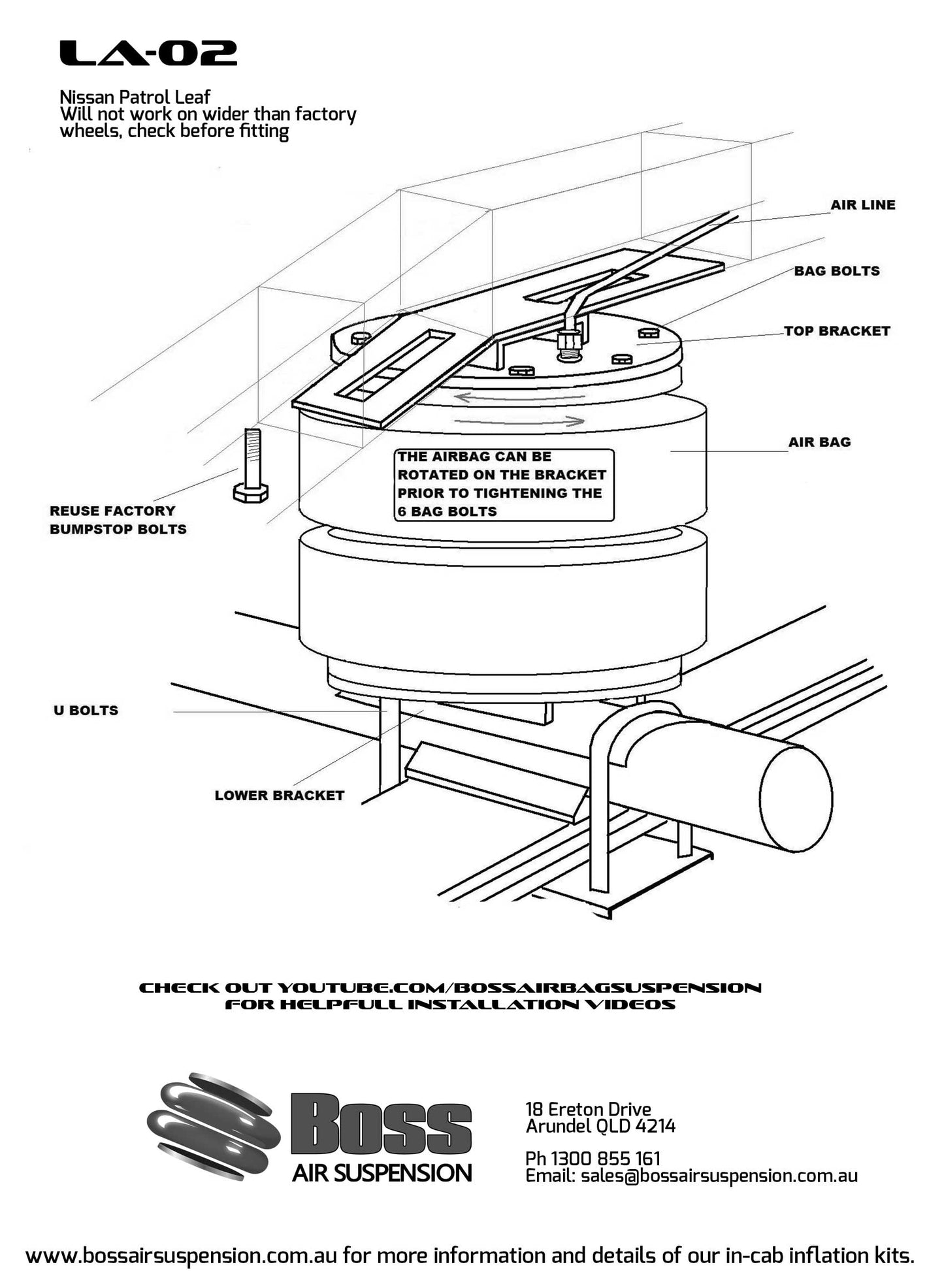 LA-02

Nissan Patrol Leaf
Will not work on wider than factory wheels, check before fitting

AIR LINE

BAG BOLTS

TOP BRACKET

AIR BAG

THE AIRBAG CAN BE ROTATED ON THE BRACKET PRIOR TO TIGHTENING THE 6 BAG BOLTS

REUSE FACTORY BUMPSTOP BOLTS

U BOLTS

LOWER BRACKET

CHECK OUT YOUTUBE.COM/BOSSAIRBAGSUSPENSION
FOR HELPFULL INSTALLATION VIDEOS

Boss
AIR SUSPENSION

18 Ereton Drive
Arundel QLD 4214

Ph 1300 855 161
Email: sales@bossairsuspension.com.au

www.bossairsuspension.com.au for more information and details of our in-cab inflation kits.