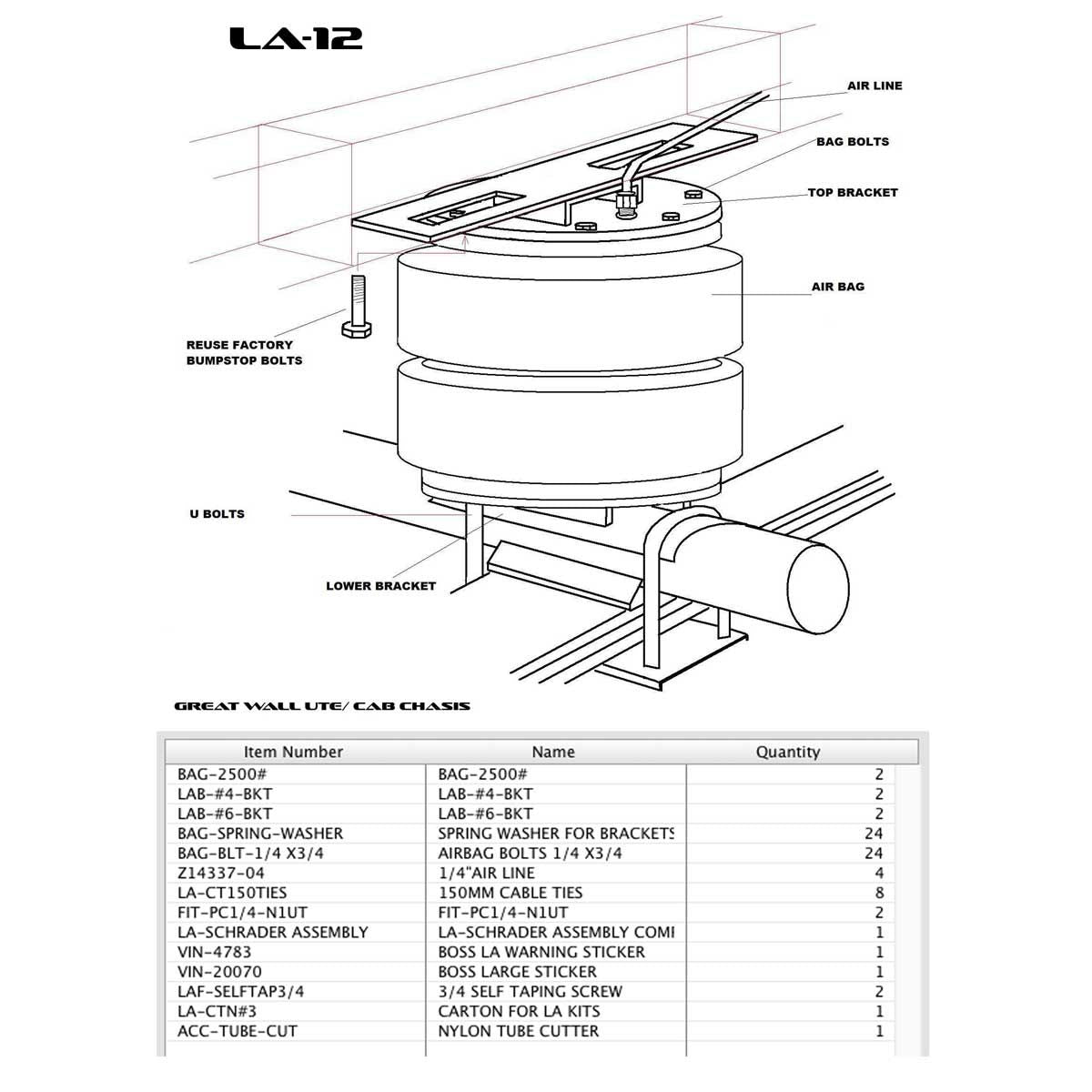 LA-12

AIR LINE

BAG BOLTS

TOP BRACKET

AIR BAG

REUSE FACTORY BUMPSTOP BOLTS

U BOLTS

LOWER BRACKET

GREAT WALL UTE/ CAB CHASIS

| Item Number | Name | Quantity |
|---|---|---|
| BAG-2500# | BAG-2500# | 2 |
| LAB-#4-BKT | LAB-#4-BKT | 2 |
| LAB-#6-BKT | LAB-#6-BKT | 2 |
| BAG-SPRING-WASHER | SPRING WASHER FOR BRACKETS | 24 |
| BAG-BLT-1/4 X3/4 | AIRBAG BOLTS 1/4 X3/4 | 24 |
| Z14337-04 | 1/4"AIR LINE | 4 |
| LA-CT150TIES | 150MM CABLE TIES | 8 |
| FIT-PC1/4-N1UT | FIT-PC1/4-N1UT | 2 |
| LA-SCHRADER ASSEMBLY | LA-SCHRADER ASSEMBLY COMI | 1 |
| VIN-4783 | BOSS LA WARNING STICKER | 1 |
| VIN-20070 | BOSS LARGE STICKER | 1 |
| LAF-SELFTAP3/4 | 3/4 SELF TAPING SCREW | 2 |
| LA-CTN#3 | CARTON FOR LA KITS | 1 |
| ACC-TUBE-CUT | NYLON TUBE CUTTER | 1 |