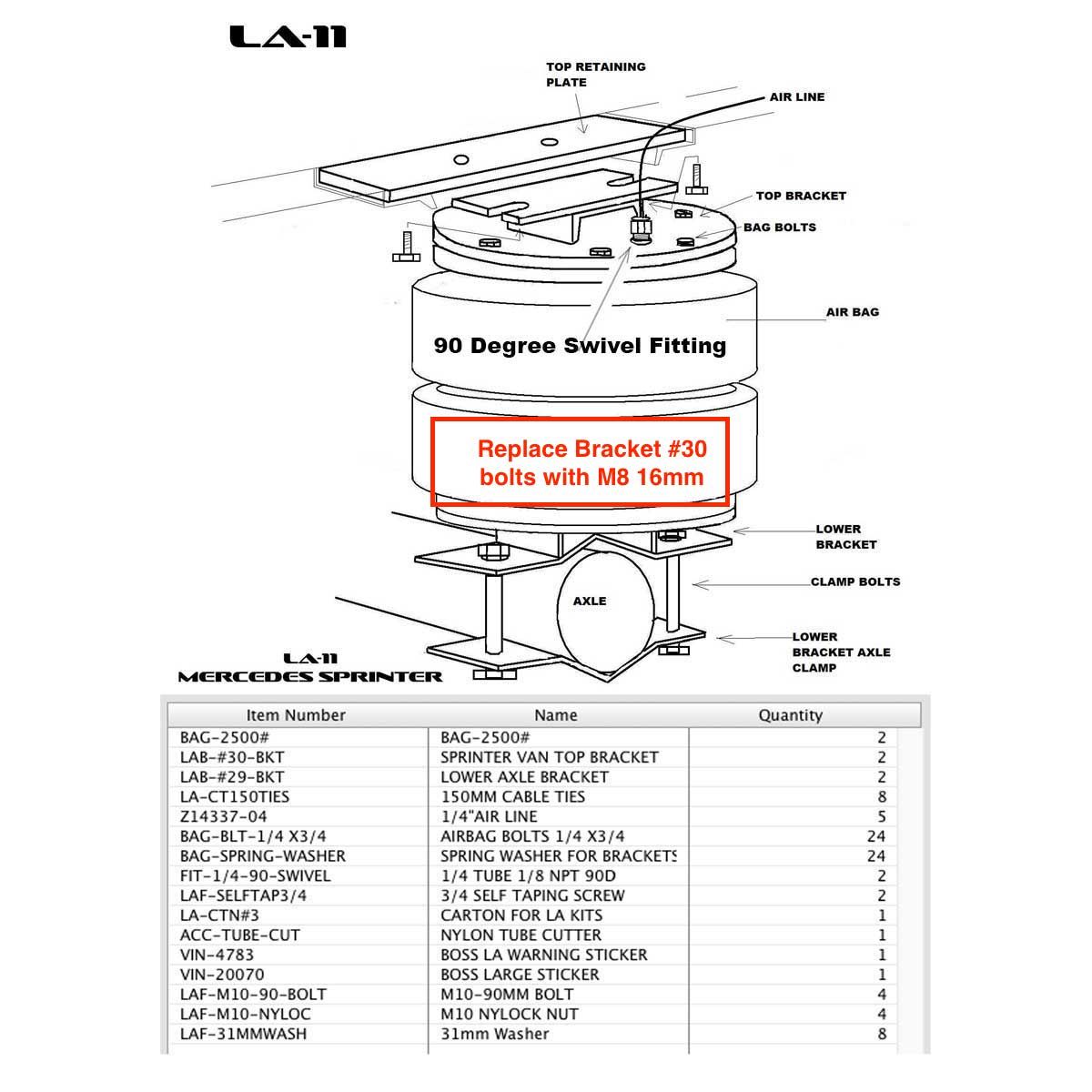 LA-11

TOP RETAINING PLATE

AIR LINE

TOP BRACKET

BAG BOLTS

AIR BAG

90 Degree Swivel Fitting

Replace Bracket #30 bolts with M8 16mm

LOWER BRACKET

CLAMP BOLTS

AXLE

LOWER BRACKET AXLE CLAMP

LA-11
MERCEDES SPRINTER

| Item Number | Name | Quantity |
|---|---|---|
| BAG-2500# | BAG-2500# | 2 |
| LAB-#30-BKT | SPRINTER VAN TOP BRACKET | 2 |
| LAB-#29-BKT | LOWER AXLE BRACKET | 2 |
| LA-CT150TIES | 150MM CABLE TIES | 8 |
| Z14337-04 | 1/4"AIR LINE | 5 |
| BAG-BLT-1/4 X3/4 | AIRBAG BOLTS 1/4 X3/4 | 24 |
| BAG-SPRING-WASHER | SPRING WASHER FOR BRACKETS | 24 |
| FIT-1/4-90-SWIVEL | 1/4 TUBE 1/8 NPT 90D | 2 |
| LAF-SELFTAP3/4 | 3/4 SELF TAPING SCREW | 2 |
| LA-CTN#3 | CARTON FOR LA KITS | 1 |
| ACC-TUBE-CUT | NYLON TUBE CUTTER | 1 |
| VIN-4783 | BOSS LA WARNING STICKER | 1 |
| VIN-20070 | BOSS LARGE STICKER | 1 |
| LAF-M10-90-BOLT | M10-90MM BOLT | 4 |
| LAF-M10-NYLOC | M10 NYLOCK NUT | 4 |
| LAF-31MMWASH | 31mm Washer | 8 |