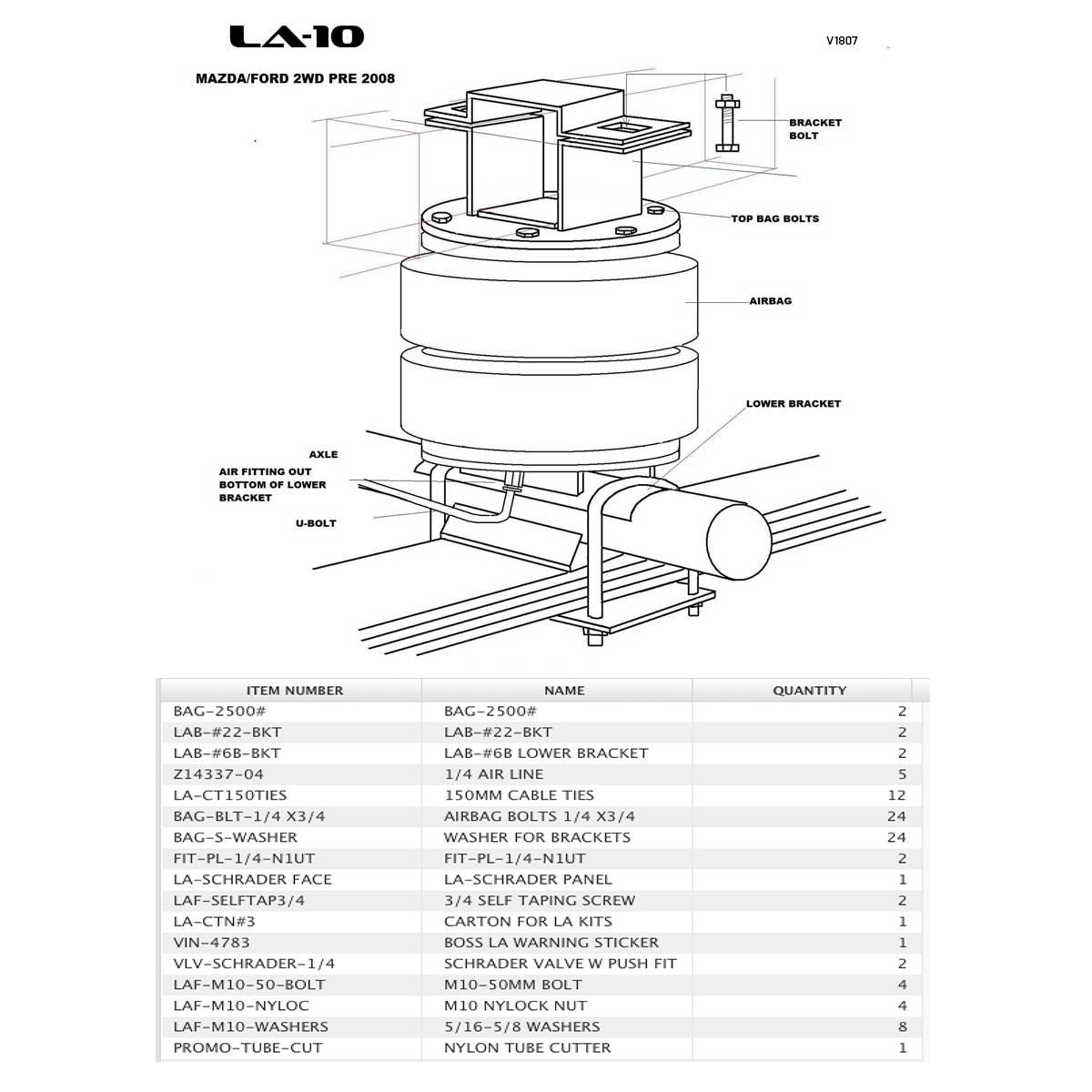 LA-10

V1807

MAZDA/FORD 2WD PRE 2008

BRACKET BOLT

TOP BAG BOLTS

AIRBAG

LOWER BRACKET

AXLE

AIR FITTING OUT BOTTOM OF LOWER BRACKET

U-BOLT

| ITEM NUMBER | NAME | QUANTITY |
|---|---|---|
| BAG-2500# | BAG-2500# | 2 |
| LAB-#22-BKT | LAB-#22-BKT | 2 |
| LAB-#6B-BKT | LAB-#6B LOWER BRACKET | 2 |
| Z14337-04 | 1/4 AIR LINE | 5 |
| LA-CT150TIES | 150MM CABLE TIES | 12 |
| BAG-BLT-1/4 X3/4 | AIRBAG BOLTS 1/4 X3/4 | 24 |
| BAG-S-WASHER | WASHER FOR BRACKETS | 24 |
| FIT-PL-1/4-N1UT | FIT-PL-1/4-N1UT | 2 |
| LA-SCHRADER FACE | LA-SCHRADER PANEL | 1 |
| LAF-SELFTAP3/4 | 3/4 SELF TAPING SCREW | 2 |
| LA-CTN#3 | CARTON FOR LA KITS | 1 |
| VIN-4783 | BOSS LA WARNING STICKER | 1 |
| VLV-SCHRADER-1/4 | SCHRADER VALVE W PUSH FIT | 2 |
| LAF-M10-50-BOLT | M10-50MM BOLT | 4 |
| LAF-M10-NYLOC | M10 NYLOCK NUT | 4 |
| LAF-M10-WASHERS | 5/16-5/8 WASHERS | 8 |
| PROMO-TUBE-CUT | NYLON TUBE CUTTER | 1 |