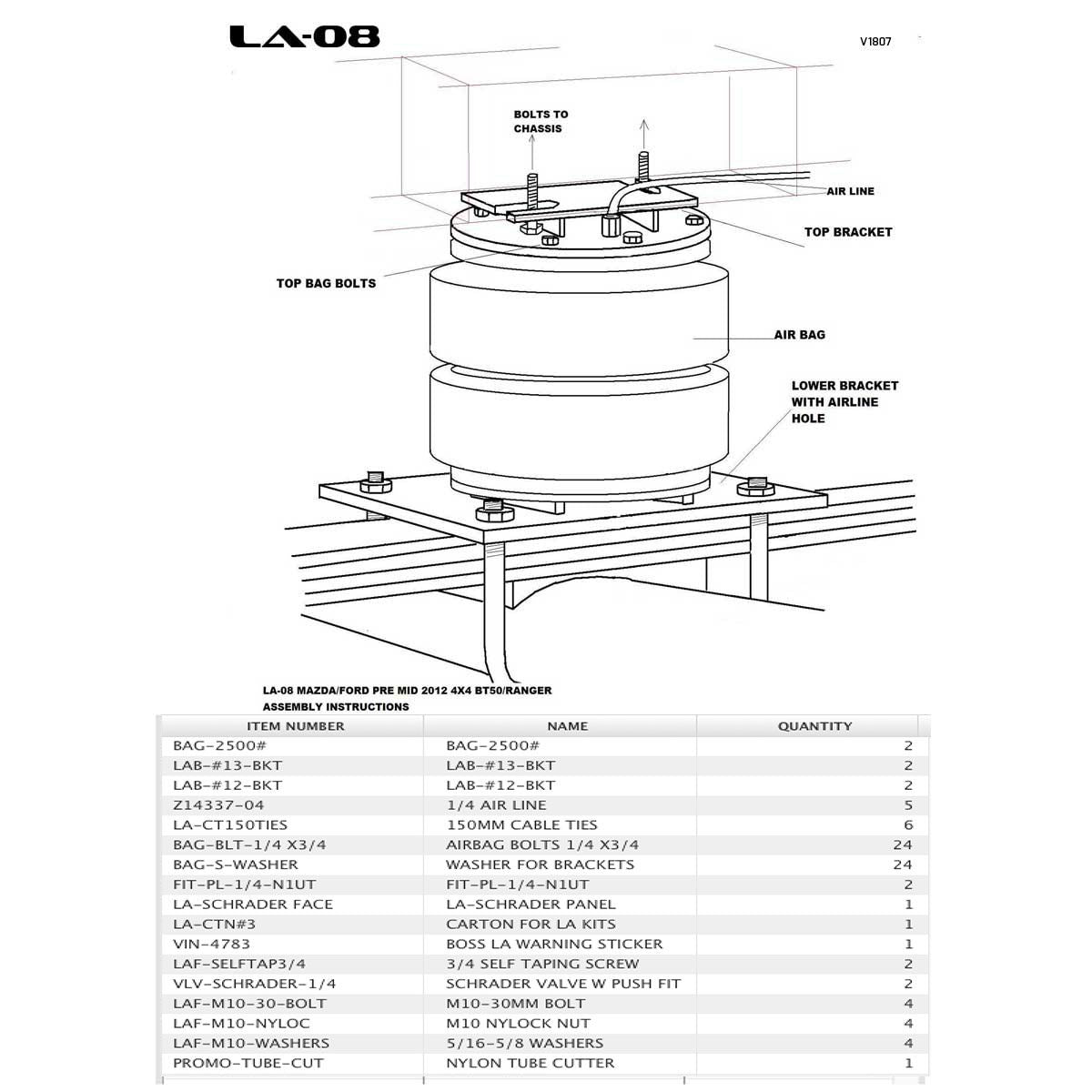 LA-08

V1807

BOLTS TO CHASSIS

AIR LINE

TOP BRACKET

TOP BAG BOLTS

AIR BAG

LOWER BRACKET WITH AIRLINE HOLE

LA-08 MAZDA/FORD PRE MID 2012 4X4 BT50/RANGER
ASSEMBLY INSTRUCTIONS

| ITEM NUMBER | NAME | QUANTITY |
|---|---|---|
| BAG-2500# | BAG-2500# | 2 |
| LAB-#13-BKT | LAB-#13-BKT | 2 |
| LAB-#12-BKT | LAB-#12-BKT | 2 |
| Z14337-04 | 1/4 AIR LINE | 5 |
| LA-CT150TIES | 150MM CABLE TIES | 6 |
| BAG-BLT-1/4 X3/4 | AIRBAG BOLTS 1/4 X3/4 | 24 |
| BAG-S-WASHER | WASHER FOR BRACKETS | 24 |
| FIT-PL-1/4-N1UT | FIT-PL-1/4-N1UT | 2 |
| LA-SCHRADER FACE | LA-SCHRADER PANEL | 1 |
| LA-CTN#3 | CARTON FOR LA KITS | 1 |
| VIN-4783 | BOSS LA WARNING STICKER | 1 |
| LAF-SELFTAP3/4 | 3/4 SELF TAPING SCREW | 2 |
| VLV-SCHRADER-1/4 | SCHRADER VALVE W PUSH FIT | 2 |
| LAF-M10-30-BOLT | M10-30MM BOLT | 4 |
| LAF-M10-NYLOC | M10 NYLOCK NUT | 4 |
| LAF-M10-WASHERS | 5/16-5/8 WASHERS | 4 |
| PROMO-TUBE-CUT | NYLON TUBE CUTTER | 1 |